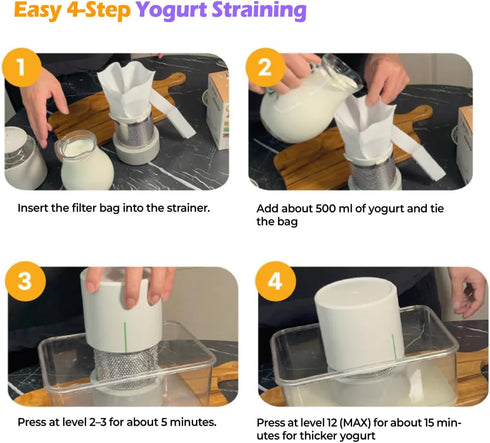 Easy 4-Step Yogurt Straining

1

Insert the filter bag into the strainer.

2

Add about 500 ml of yogurt and tie the bag

3

Press at level 2–3 for about 5 minutes.

4

Press at level 12 (MAX) for about 15 minutes for thicker yogurt