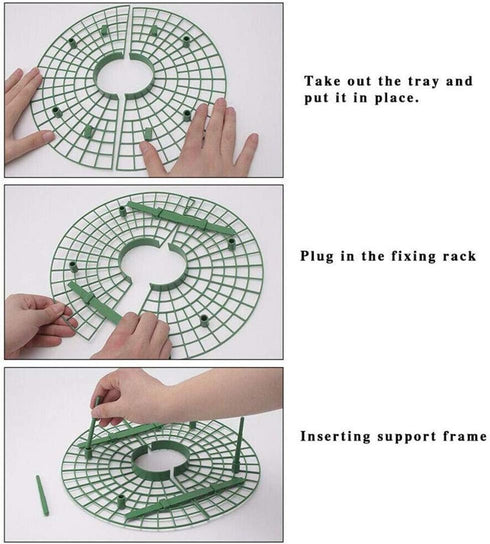 Take out the tray and put it in place.

Plug in the fixing rack

Inserting support frame