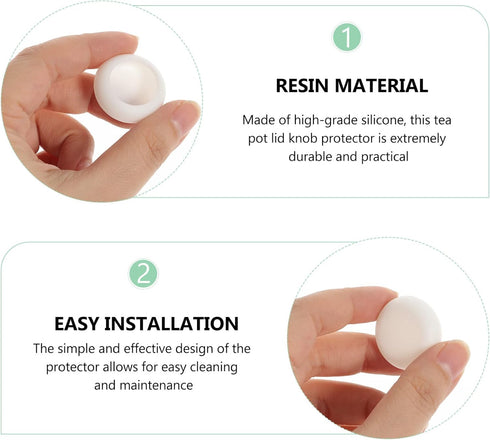 1

RESIN MATERIAL

Made of high-grade silicone, this tea pot lid knob protector is extremely durable and practical

2

EASY INSTALLATION

The simple and effective design of the protector allows for easy cleaning and maintenance