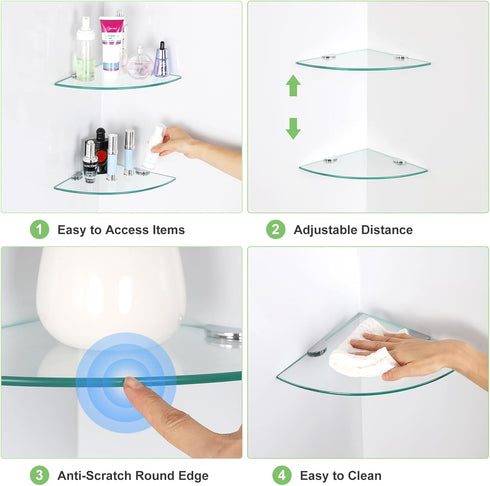 1 Easy to Access Items

2 Adjustable Distance

3 Anti-Scratch Round Edge

4 Easy to Clean