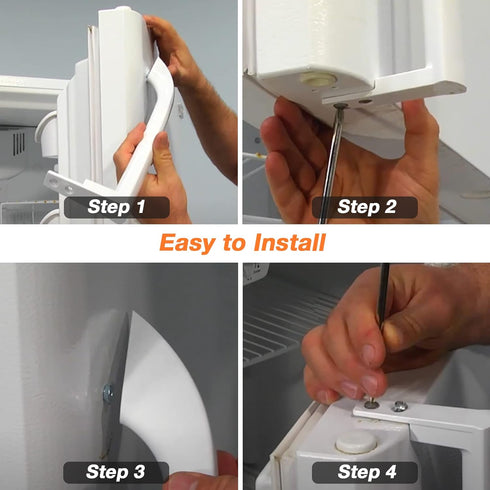 Step 1

Step 2

Easy to Install

Step 3

Step 4