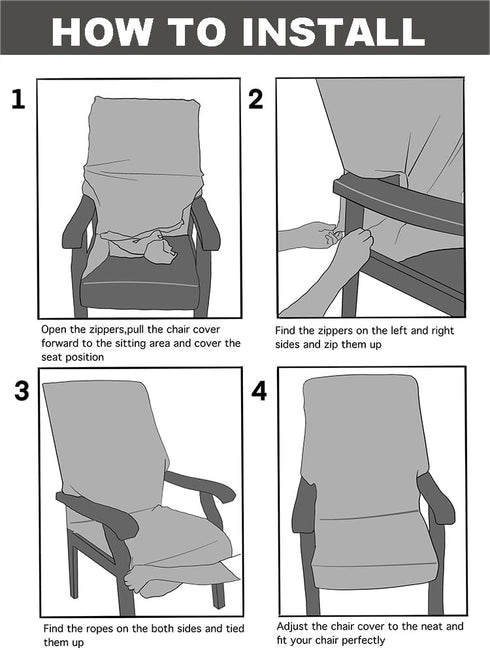 HOW TO INSTALL

1

Open the zippers,pull the chair cover forward to the sitting area and cover the seat position

2

Find the zippers on the left and right sides and zip them up

3

Find the ropes on the both sides and tied them up

4

Adjust the chair cover to the neat and fit your chair perfectly