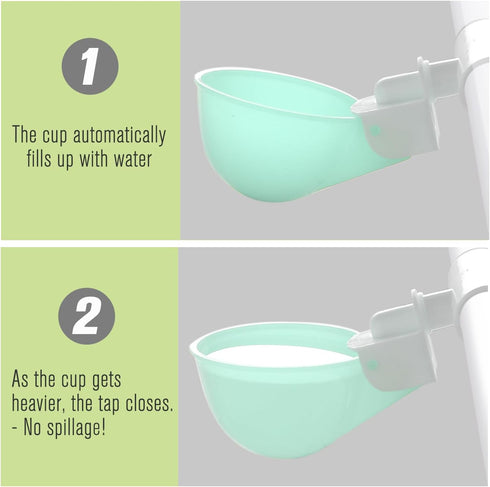 1

The cup automatically fills up with water

2

As the cup gets heavier, the tap closes. - No spillage!