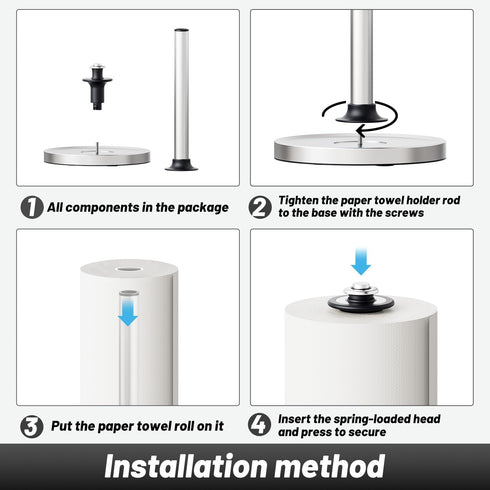 1 All components in the package

2 Tighten the paper towel holder rod to the base with the screws

3 Put the paper towel roll on it

4 Insert the spring-loaded head and press to secure

Installation method