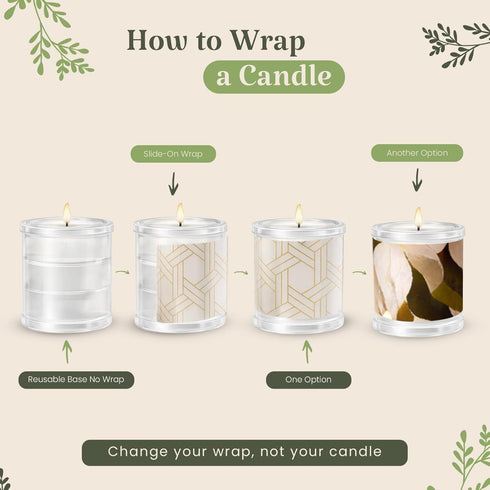 How to Wrap
a Candle

Slide-On Wrap

Another Option

Reusable Base No Wrap

One Option

Change your wrap, not your candle