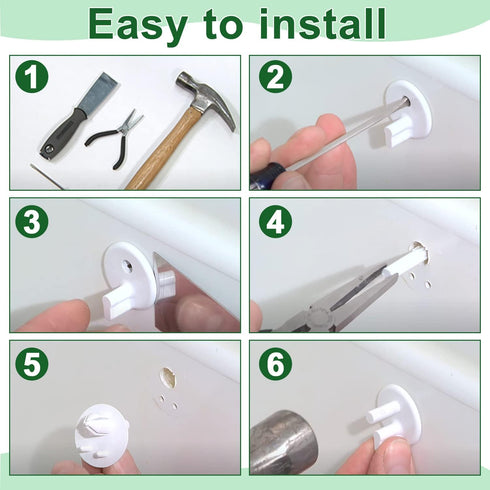 Easy to install

1

2

3

4

5

6