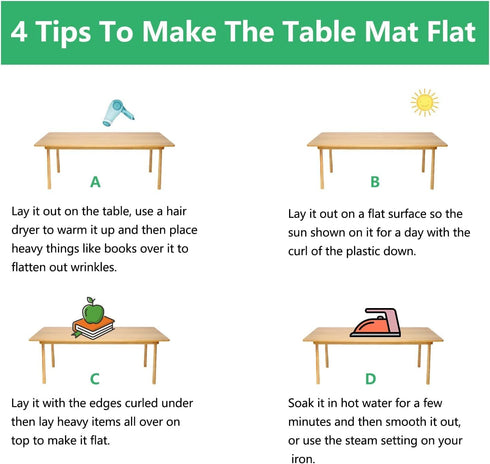 4 Tips To Make The Table Mat Flat

A

Lay it out on the table, use a hair dryer to warm it up and then place heavy things like books over it to flatten out wrinkles.

B

Lay it out on a flat surface so the sun shown on it for a day with the curl of the plastic down.

C

Lay it with the edges curled under then lay heavy items all over on top to make it flat.

D

Soak it in hot water for a few minutes and then smooth it out, or use the steam setting on your iron.