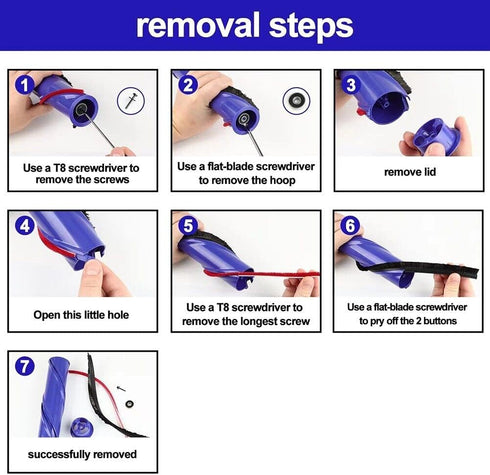 removal steps

1
Use a T8 screwdriver to remove the screws

2
Use a flat-blade screwdriver to remove the hoop

3
remove lid

4
Open this little hole

5
Use a T8 screwdriver to remove the longest screw

6
Use a flat-blade screwdriver to pry off the 2 buttons

7
successfully removed