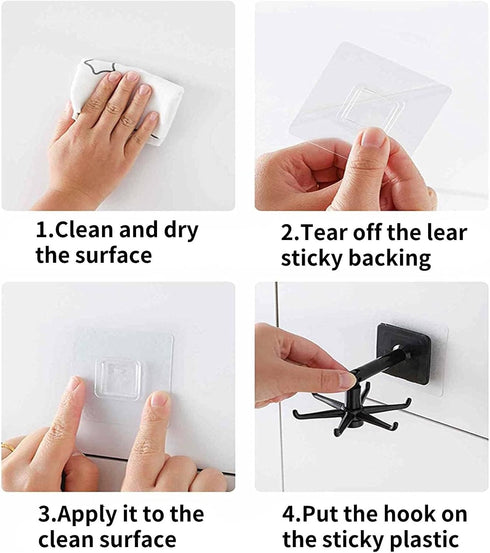 1.Clean and dry the surface

2.Tear off the lear sticky backing

3.Apply it to the clean surface

4.Put the hook on the sticky plastic