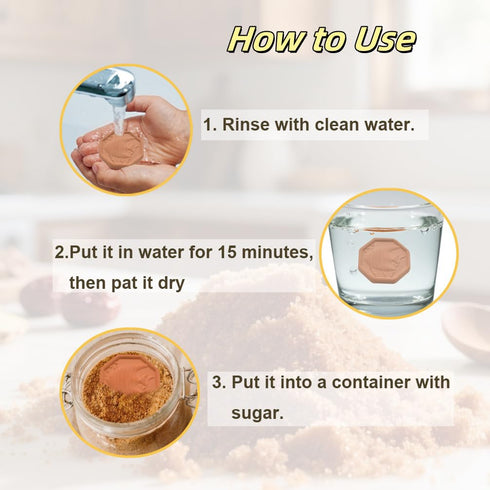 How to Use

1. Rinse with clean water.

2.Put it in water for 15 minutes, then pat it dry

3. Put it into a container with sugar.