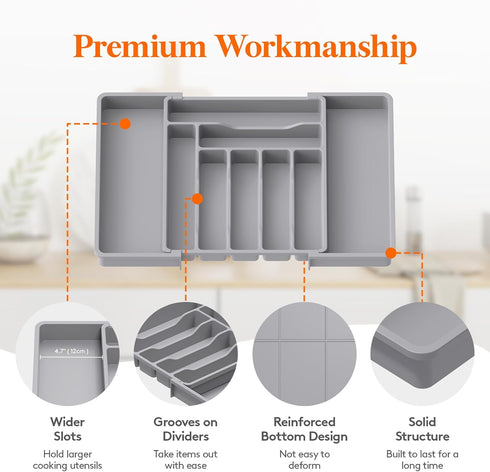 Premium Workmanship

4.7" ( 12cm )

Wider Slots
Hold larger cooking utensils

Grooves on Dividers
Take items out with ease

Reinforced Bottom Design
Not easy to deform

Solid Structure
Built to last for a long time