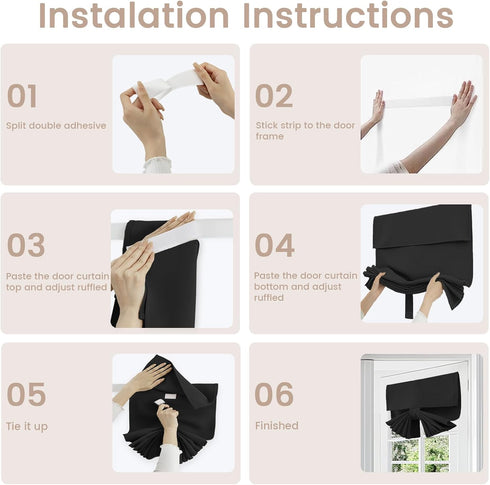 Instalation Instructions

01
Split double adhesive

02
Stick strip to the door frame

03
Paste the door curtain top and adjust ruffled

04
Paste the door curtain bottom and adjust ruffled

05
Tie it up

06
Finished