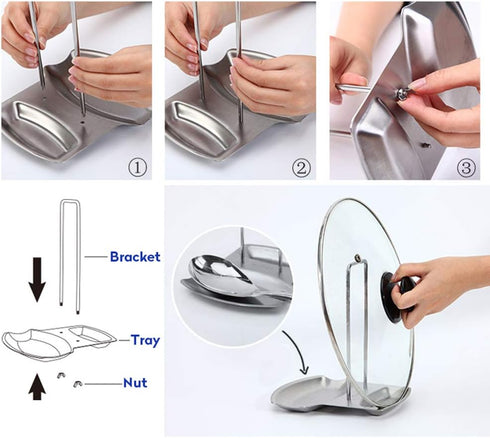 ①

②

③

Bracket

Tray

Nut