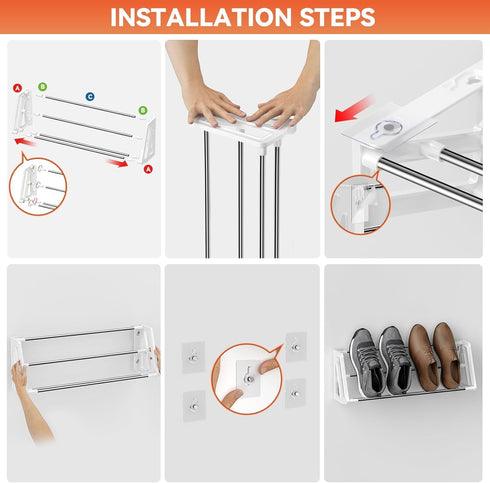 INSTALLATION STEPS

A
B
C
B
A