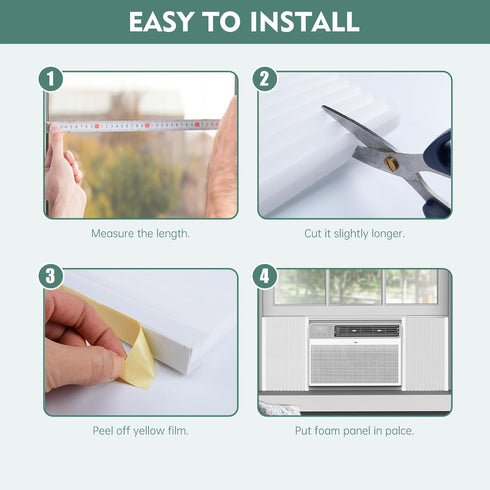 EASY TO INSTALL

1

Measure the length.

2

Cut it slightly longer.

3

Peel off yellow film.

4

Put foam panel in palce.