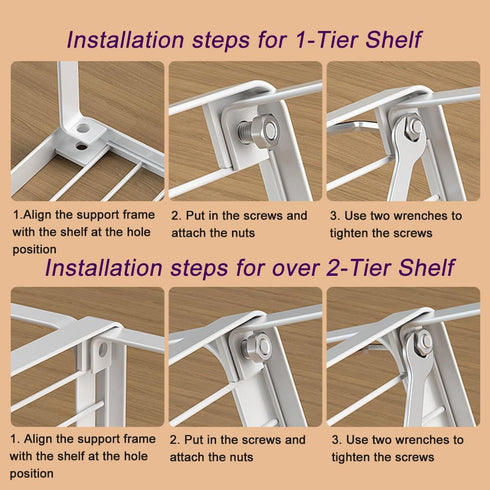 Installation steps for 1-Tier Shelf

1.Align the support frame with the shelf at the hole position

2. Put in the screws and attach the nuts

3. Use two wrenches to tighten the screws

Installation steps for over 2-Tier Shelf

1. Align the support frame with the shelf at the hole position

2. Put in the screws and attach the nuts

3. Use two wrenches to tighten the screws