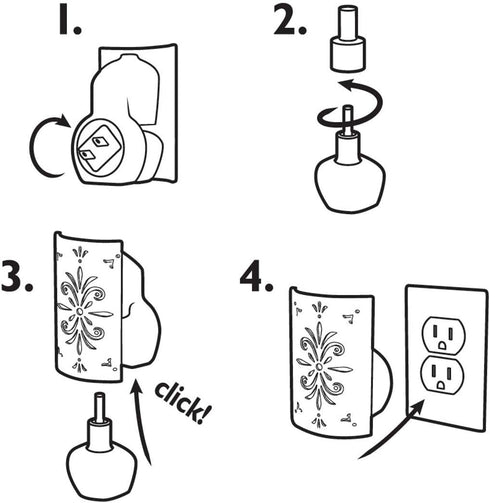 1.

2.

3.

click!

4.