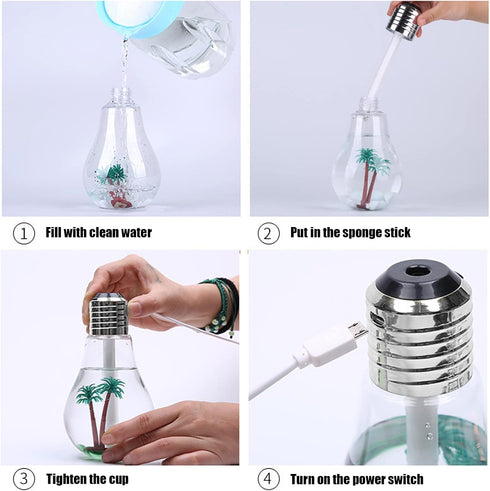 ① Fill with clean water

② Put in the sponge stick

③ Tighten the cup

④ Turn on the power switch