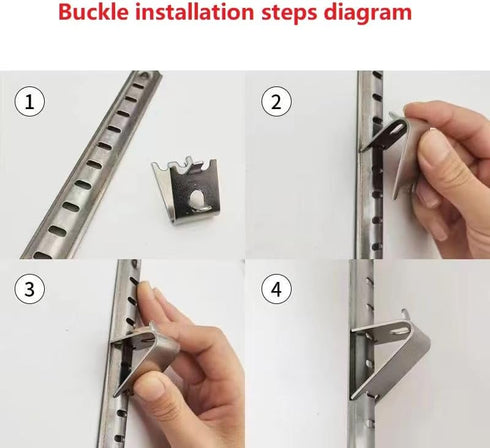 Buckle installation steps diagram

1

2

3

4