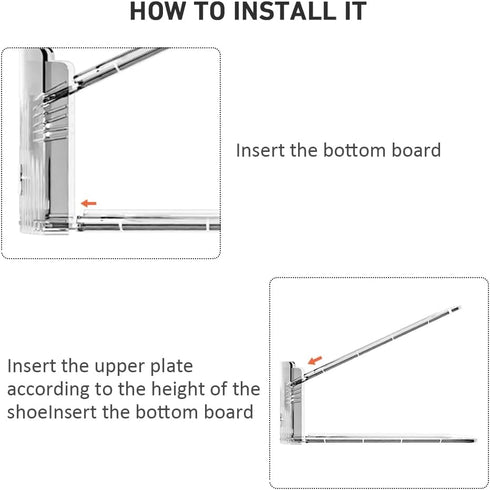 HOW TO INSTALL IT

Insert the bottom board

Insert the upper plate according to the height of the shoeInsert the bottom board