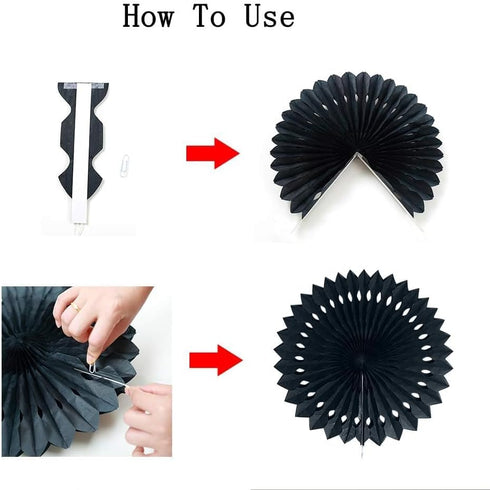 How To Use