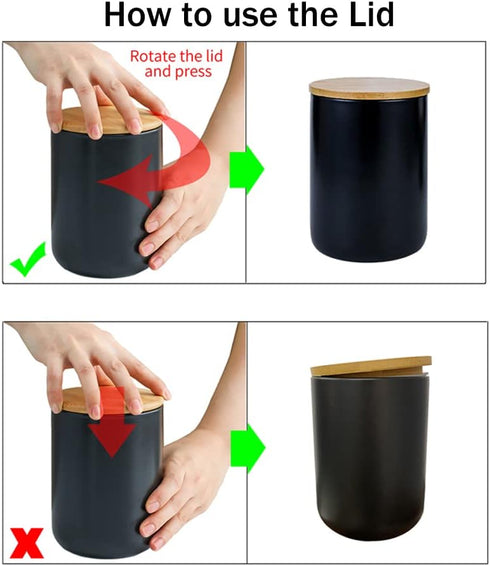 How to use the Lid

Rotate the lid and press