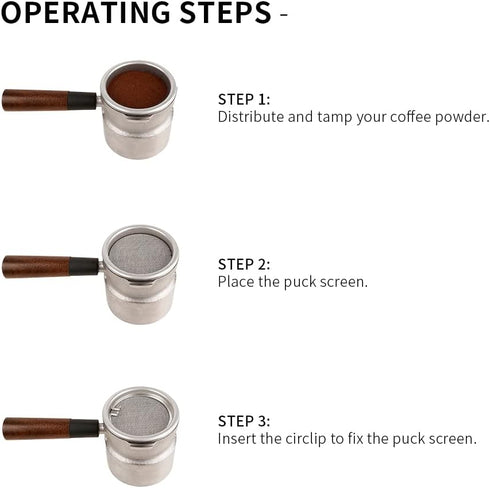 OPERATING STEPS -

STEP 1:
Distribute and tamp your coffee powder.

STEP 2:
Place the puck screen.

STEP 3:
Insert the circlip to fix the puck screen.