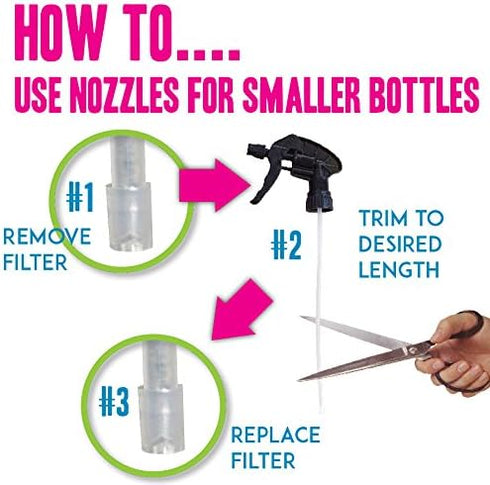 HOW TO.....
USE NOZZLES FOR SMALLER BOTTLES

#1
REMOVE FILTER

#2
TRIM TO DESIRED LENGTH

#3
REPLACE FILTER