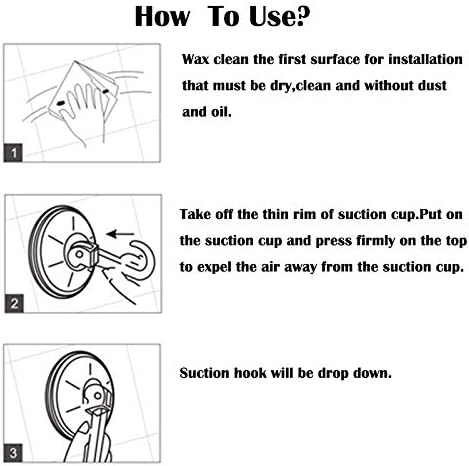 How To Use?

1

Wax clean the first surface for installation that must be dry,clean and without dust and oil.

2

Take off the thin rim of suction cup.Put on the suction cup and press firmly on the top to expel the air away from the suction cup.

3

Suction hook will be drop down.