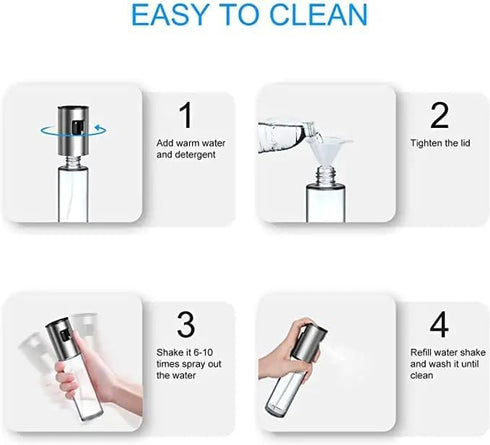 EASY TO CLEAN

1
Add warm water and detergent

2
Tighten the lid

3
Shake it 6-10 times spray out the water

4
Refill water shake and wash it until clean